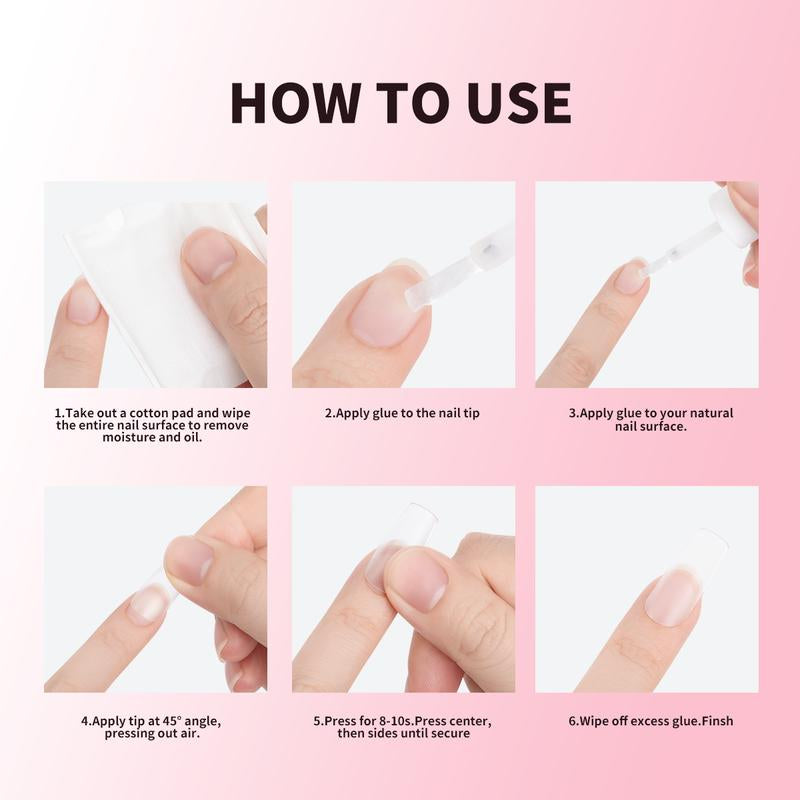 HOW TO USE

1.Take out a cotton pad and wipe the entire nail surface to remove moisture and oil.

2.Apply glue to the nail tip

3.Apply glue to your natural nail surface.

4.Apply tip at 45° angle, pressing out air.

5.Press for 8-10s.Press center, then sides until secure

6.Wipe off excess glue.Finsh